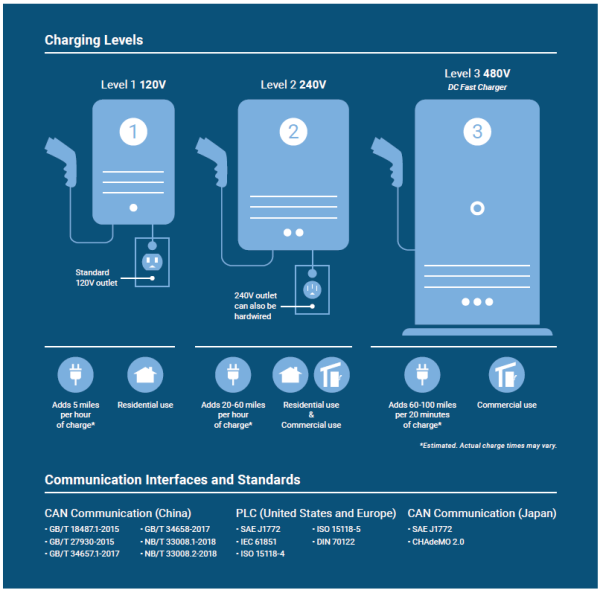 Charging Levels

Level 1 120V

1

Standard 120V outlet

Level 2 240V

2

240V outlet can also be hardwired

Level 3 480V
DC Fast Charger

3

Adds 5 miles per hour of charge*

Residential use

Adds 20-60 miles per hour of charge*

Residential use & Commercial use

Adds 60-100 miles per 20 minutes of charge*

Commercial use

*Estimated. Actual charge times may vary.

Communication Interfaces and Standards

CAN Communication (China)
• GB/T 18487.1-2015
• GB/T 27930-2015
• GB/T 34657.1-2017
• GB/T 34658-2017
• NB/T 33008.1-2018
• NB/T 33008.2-2018

PLC (United States and Europe)
• SAE J1772
• IEC 61851
• ISO 15118-4
• ISO 15118-5
• DIN 70122

CAN Communication (Japan)
• SAE J1772
• CHAdeMO 2.0